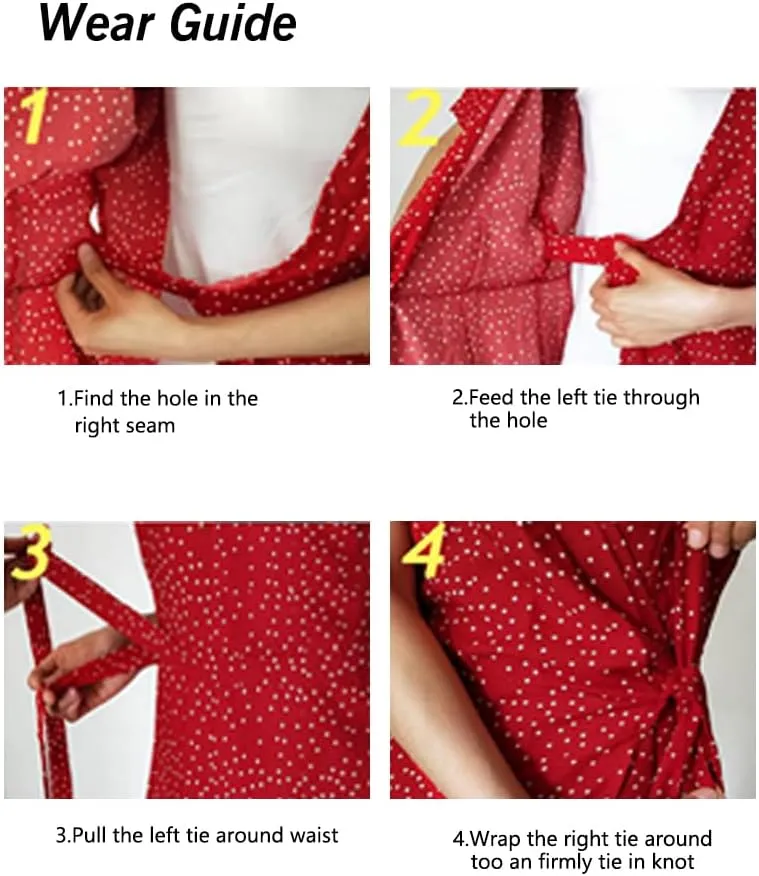 Wear Guide

1

2

1.Find the hole in the right seam

2.Feed the left tie through the hole

3

4

3.Pull the left tie around waist

4.Wrap the right tie around too an firmly tie in knot